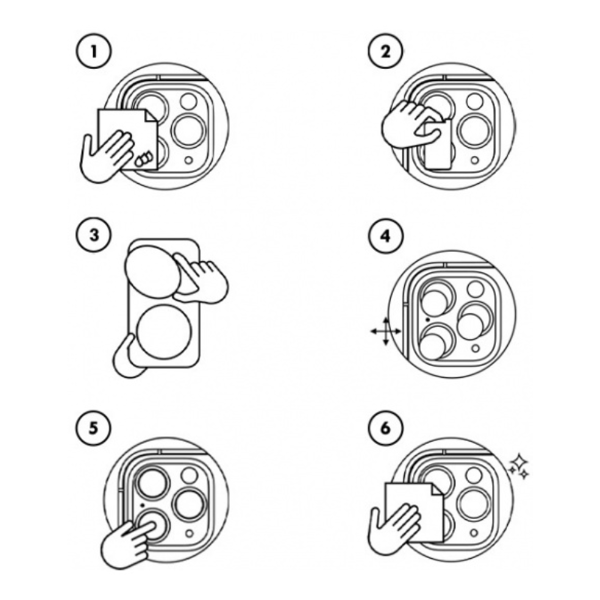 1

2

3

4

5

6