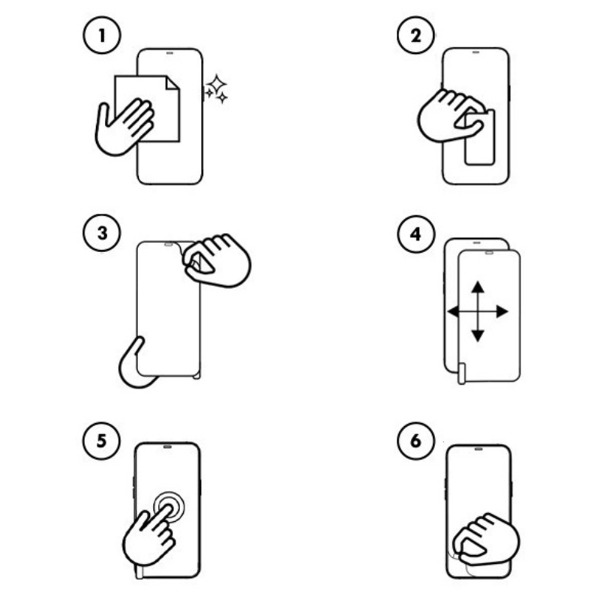 1
2
3
4
5
6