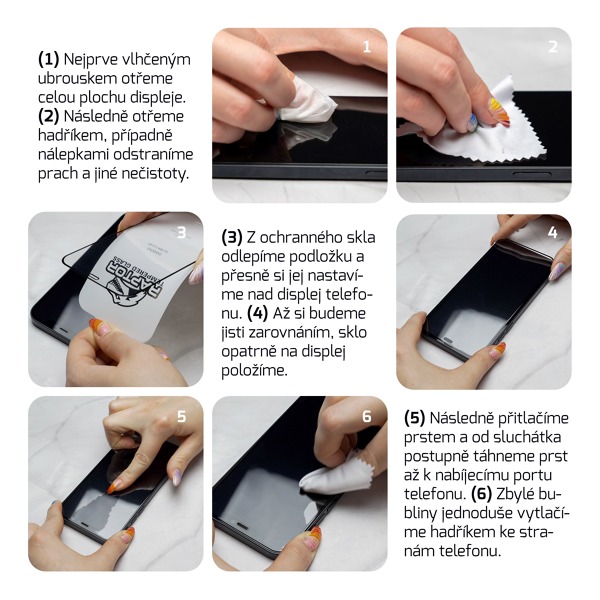 (1) Nejprve vlhčeným ubrouskem otřeme celou plochu displeje. (2) Následně otřeme hadříkem, případně nálepkami odstraníme prach a jiné nečistoty.

1

2

3

RAPTOR
TEMPERED GLASS

(3) Z ochranného skla odlepíme podložku a přesně si jej nastavíme nad displej telefonu. (4) Až si budeme jisti zarovnáním, sklo opatrně na displej položíme.

4

5

6

(5) Následně přitlačíme prstem a od sluchátka postupně táhneme prst až k nabíjecímu portu telefonu. (6) Zbylé bubliny jednoduše vytlačíme hadříkem ke stranám telefonu.