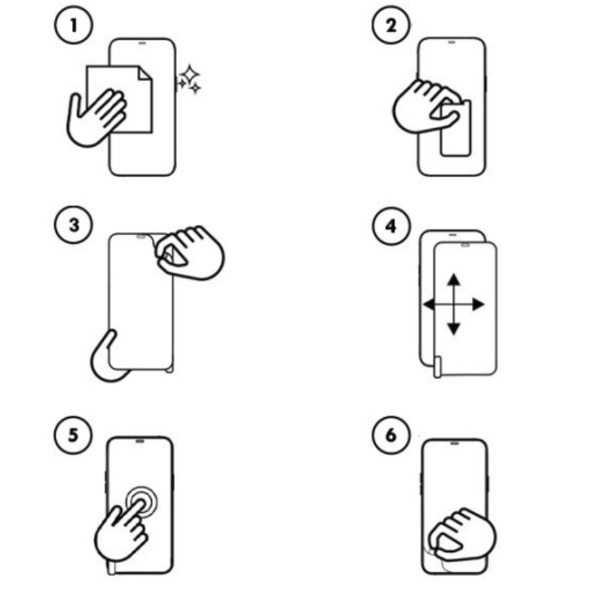 1
2
3
4
5
6