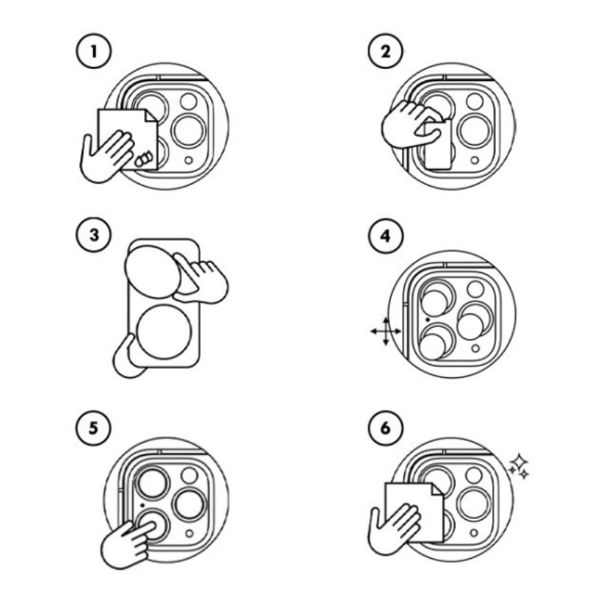 1

2

3

4

5

6