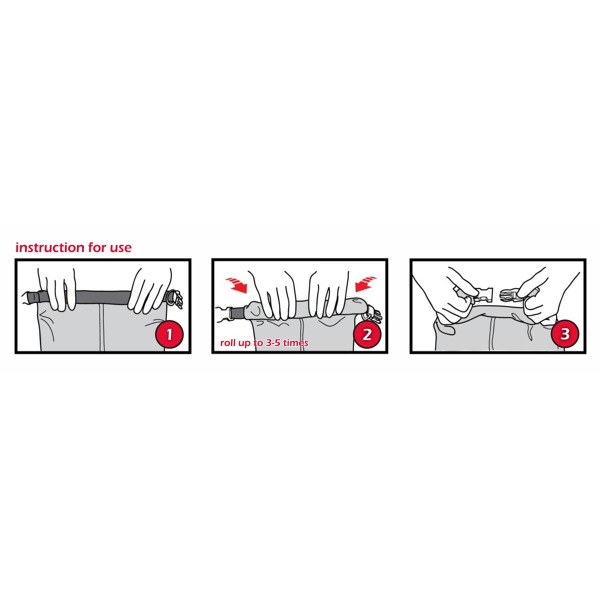 instruction for use

1

roll up to 3-5 times

2

3