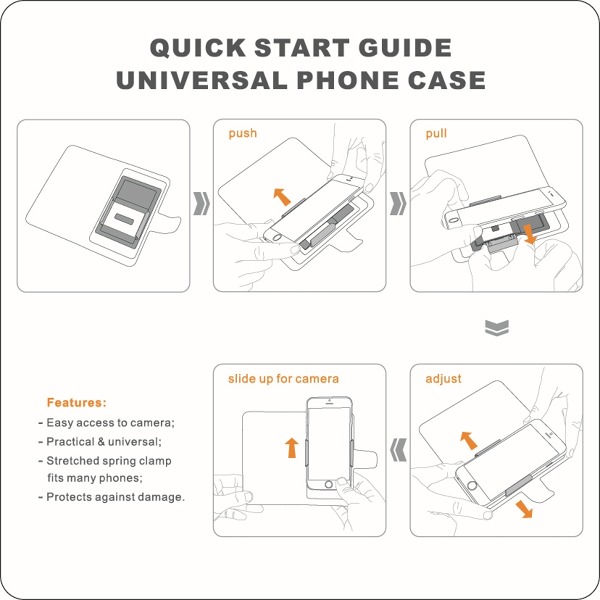 QUICK START GUIDE
UNIVERSAL PHONE CASE

push

pull

adjust

slide up for camera

Features:
- Easy access to camera;
- Practical & universal;
- Stretched spring clamp fits many phones;
- Protects against damage.