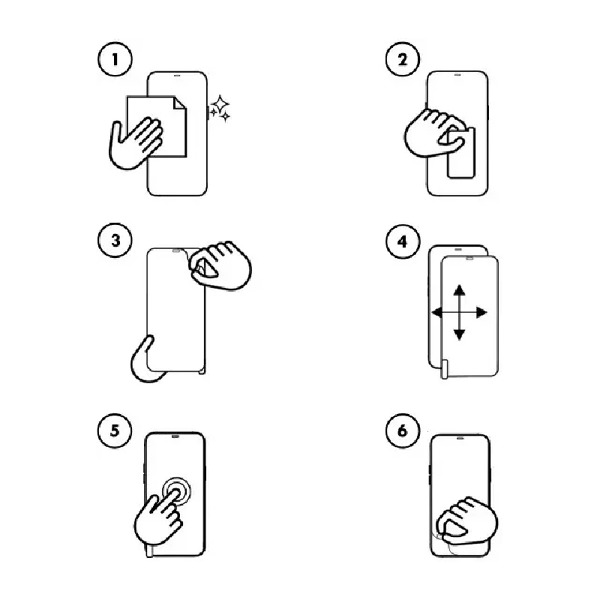 1

2

3

4

5

6