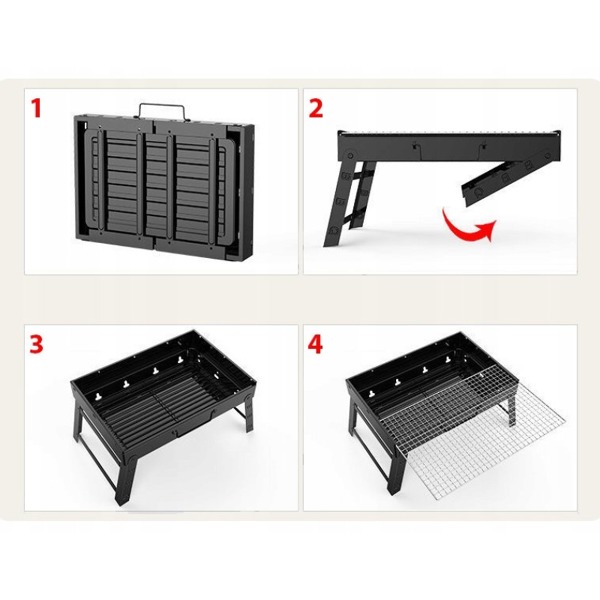 1

2

3

4