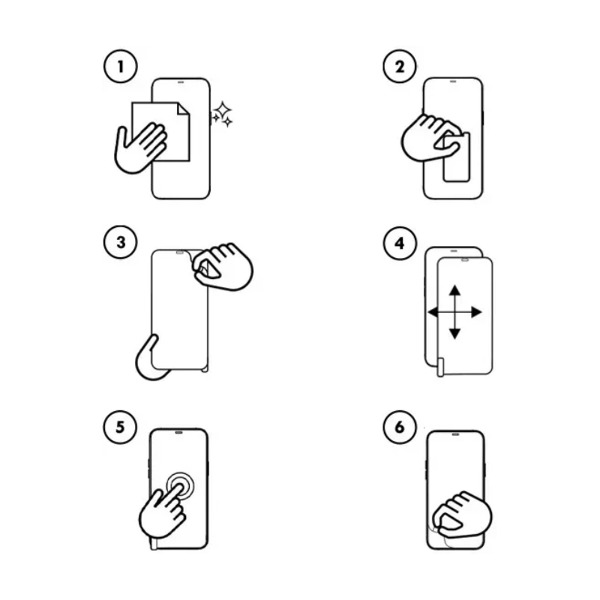 1
2
3
4
5
6