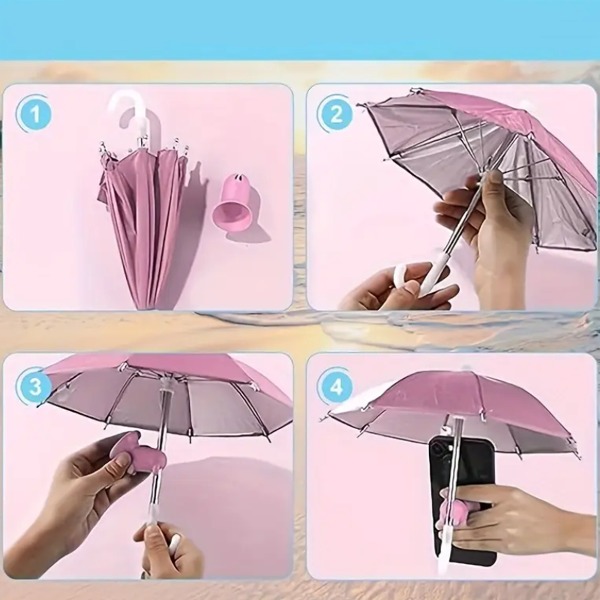 1

2

3

4