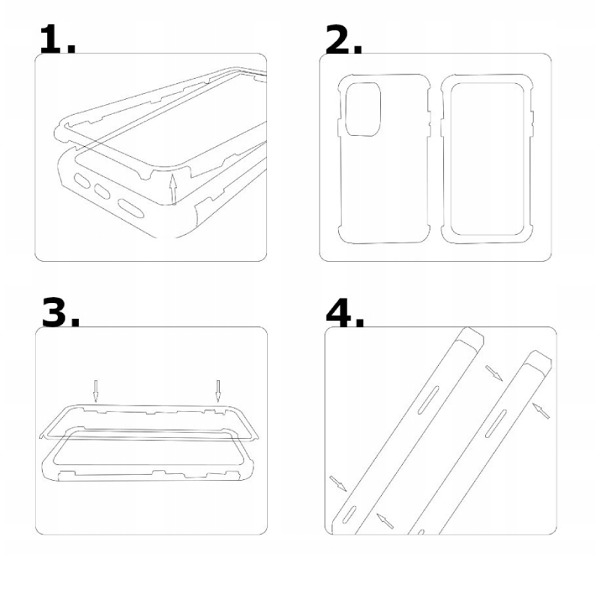 1.

2.

3.

4.